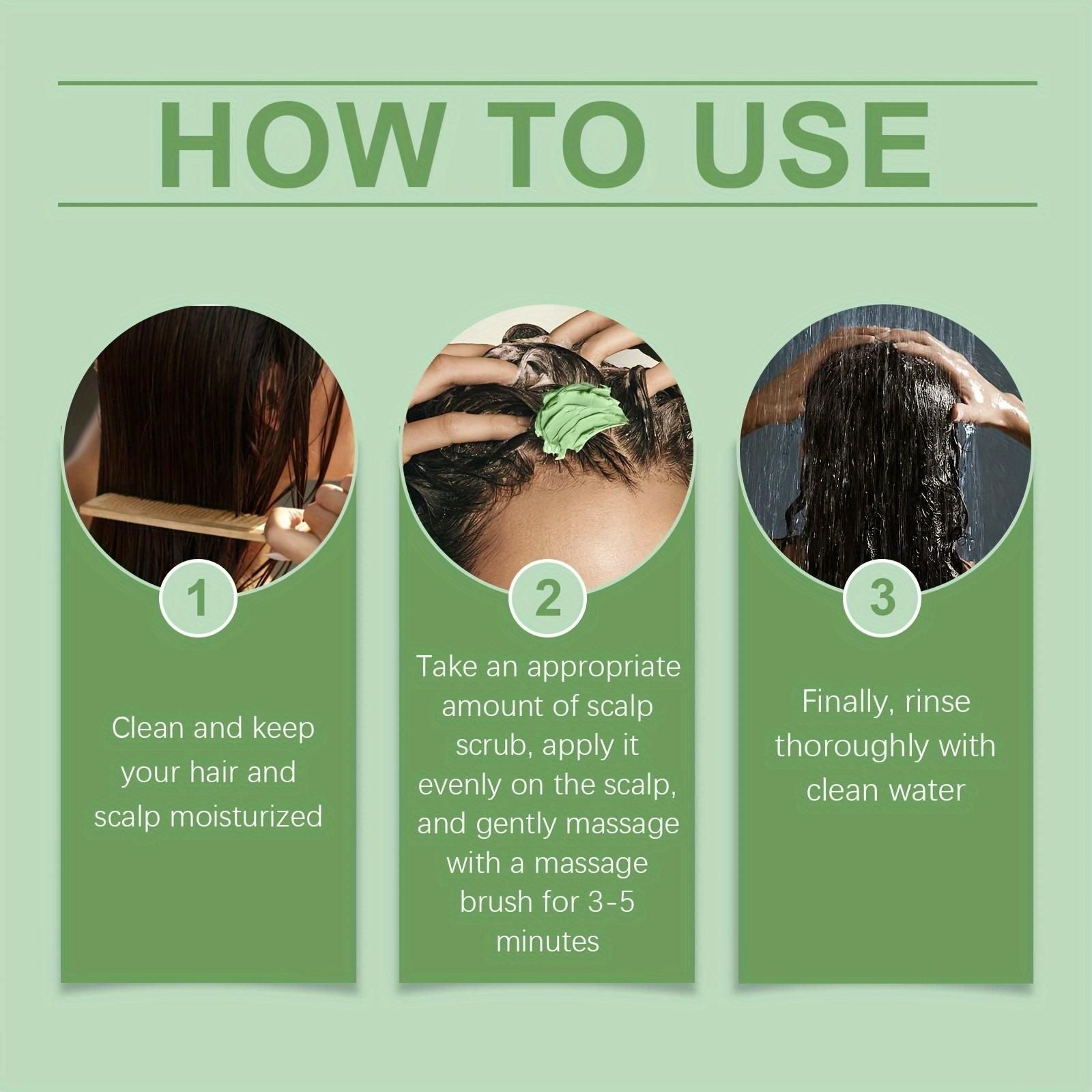 HOW TO USE

1

Clean and keep your hair and scalp moisturized

2

Take an appropriate amount of scalp scrub, apply it evenly on the scalp, and gently massage with a massage brush for 3-5 minutes

3

Finally, rinse thoroughly with clean water